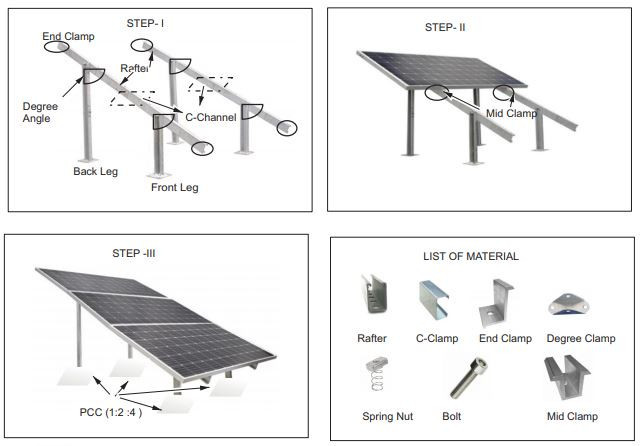 STEP- I

End Clamp

Rafter

Degree Angle

C-Channel

Back Leg

Front Leg

STEP- II

Mid Clamp

STEP -III

PCC (1:2 :4 )

LIST OF MATERIAL

Rafter

C-Clamp

End Clamp

Degree Clamp

Spring Nut

Bolt

Mid Clamp